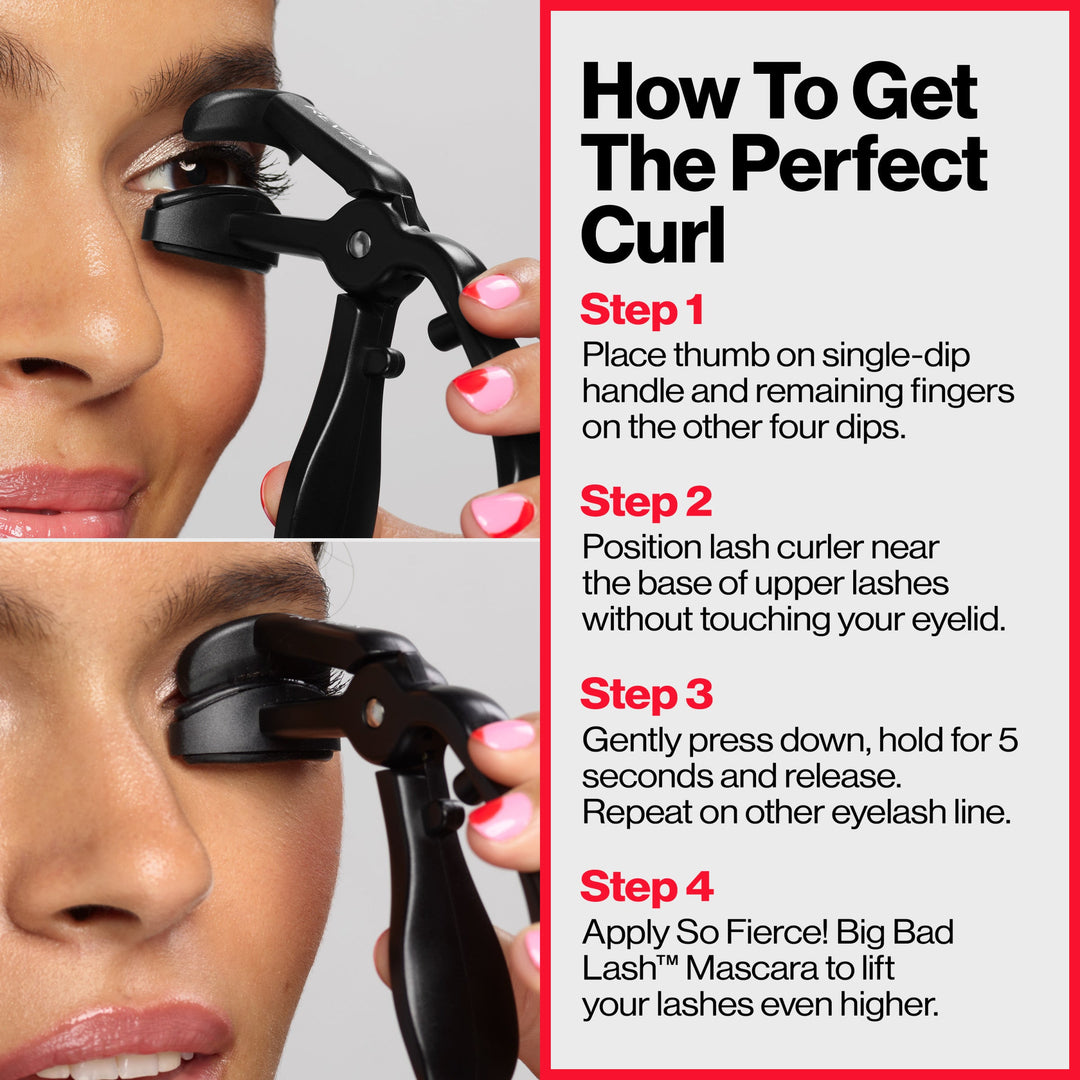 How To Get The Perfect Curl

Step 1
Place thumb on single-dip handle and remaining fingers on the other four dips.

Step 2
Position lash curler near the base of upper lashes without touching your eyelid.

Step 3
Gently press down, hold for 5 seconds and release. Repeat on other eyelash line.

Step 4
Apply So Fierce! Big Bad Lash™ Mascara to lift your lashes even higher.